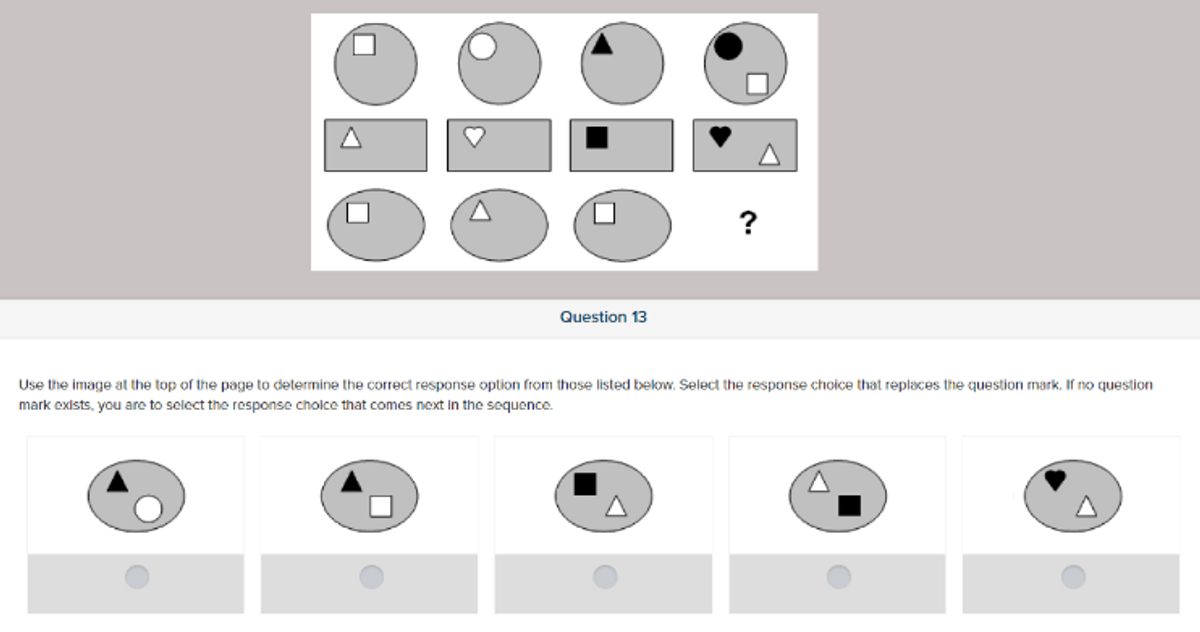 ?

Question 13

Use the image at the top of the page to determine the correct response option from those listed below. Select the response choice that replaces the question mark. If no question mark exists, you are to select the response choice that comes next in the sequence.